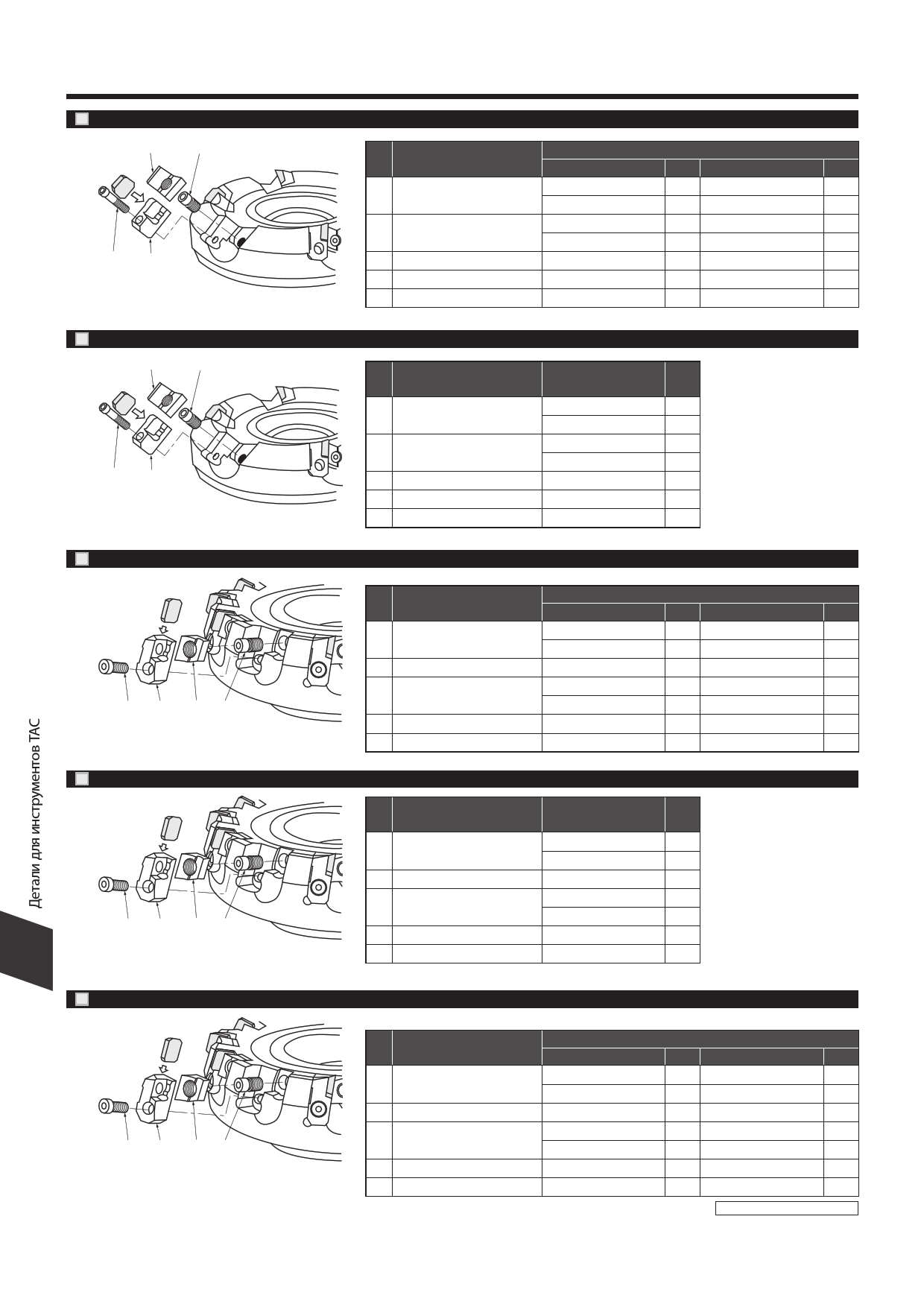 Детали для инструментов TAC