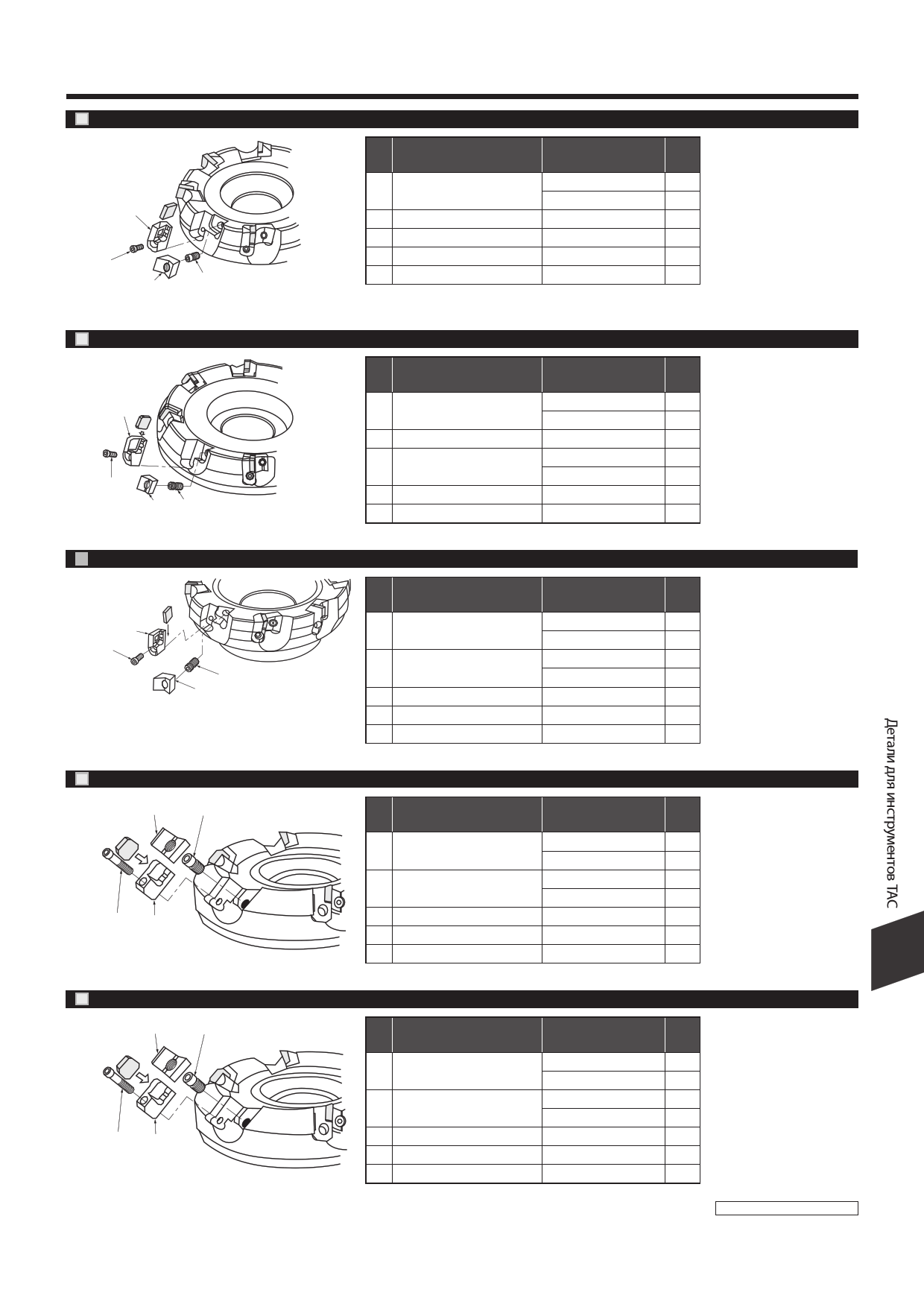 Детали для инструментов TAC