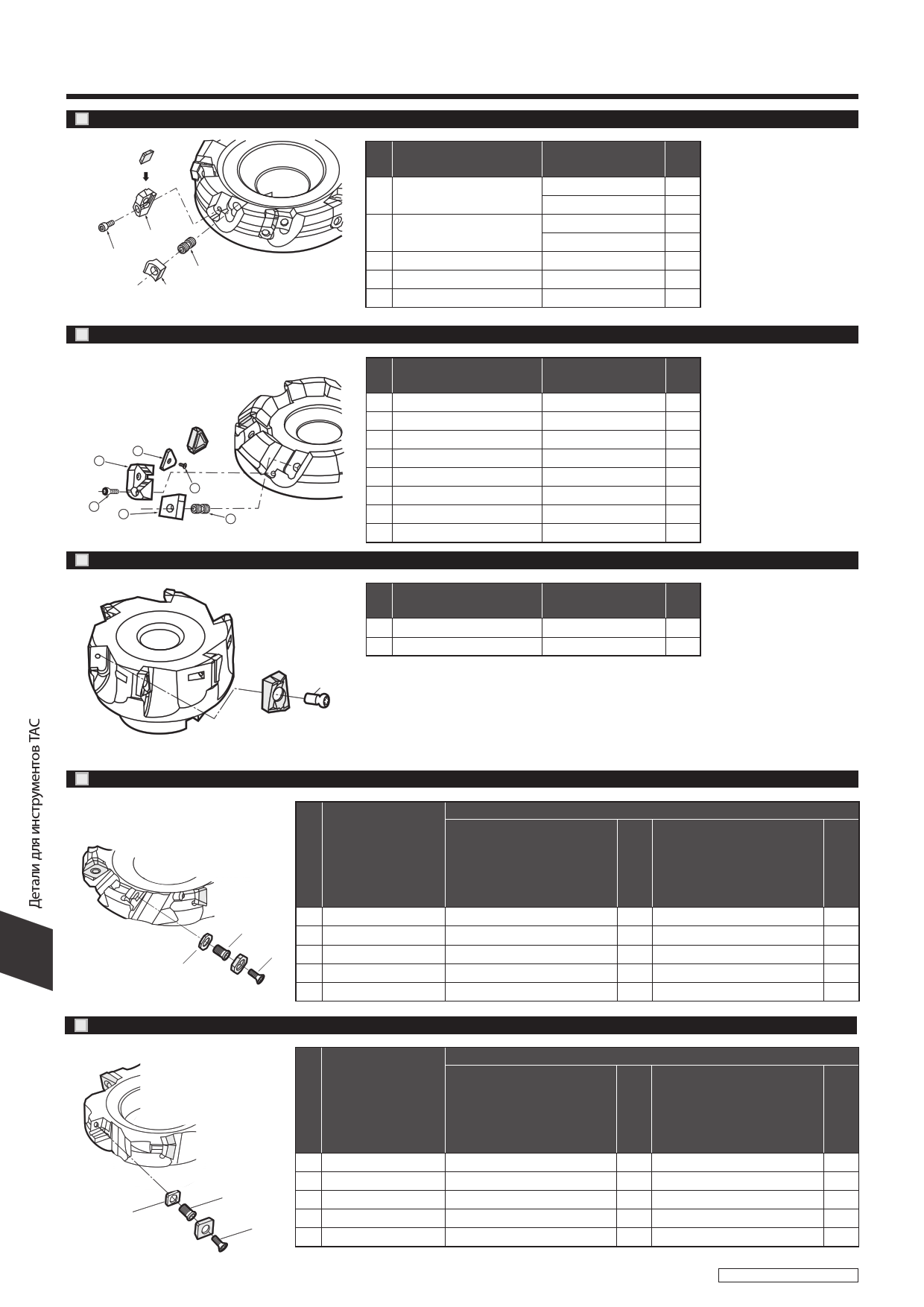 Детали для инструментов TAC