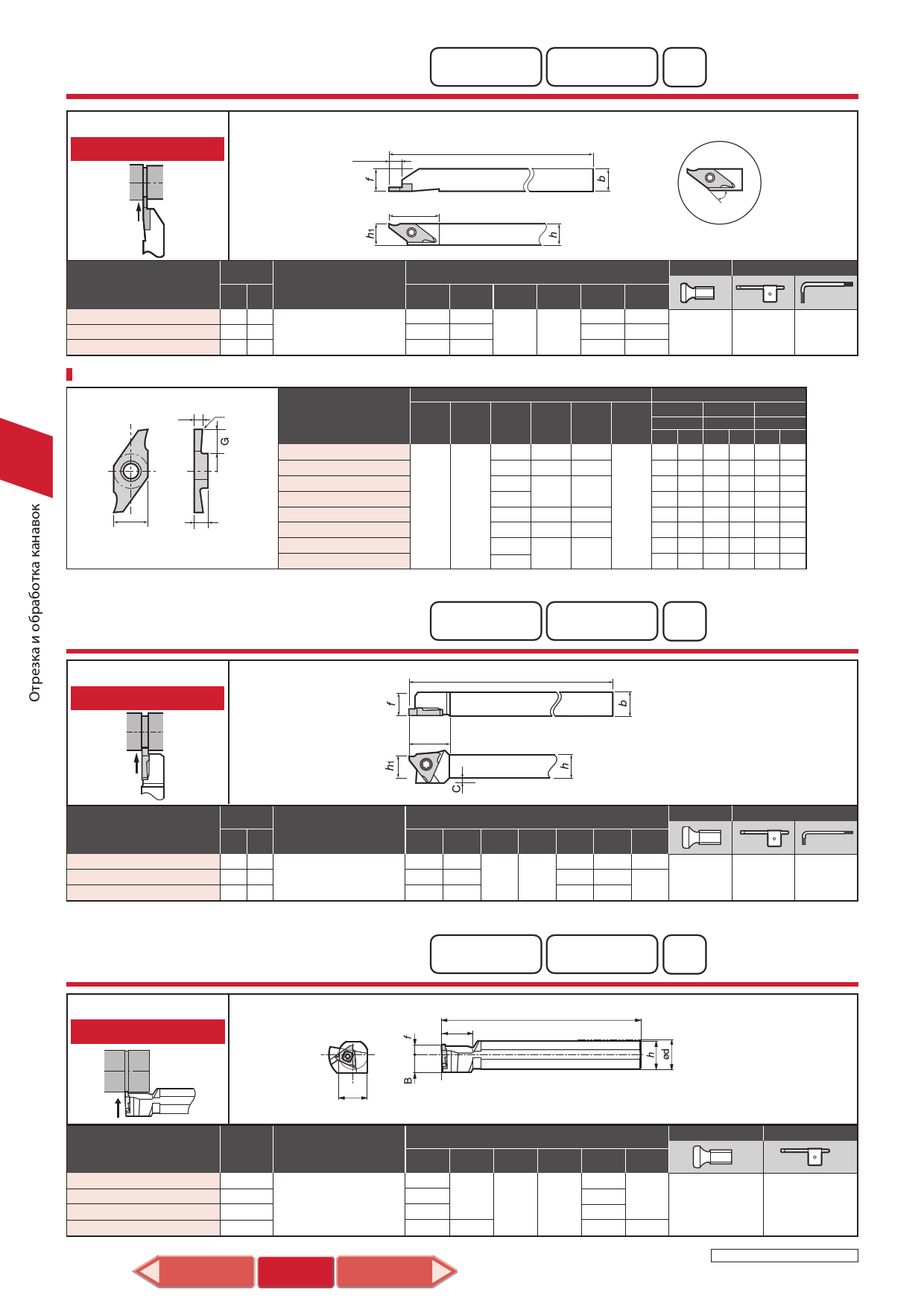 f

b

h1

h

G

Отрезка и обработка канавок

f

b

h1

h

C

f

B

h

ød