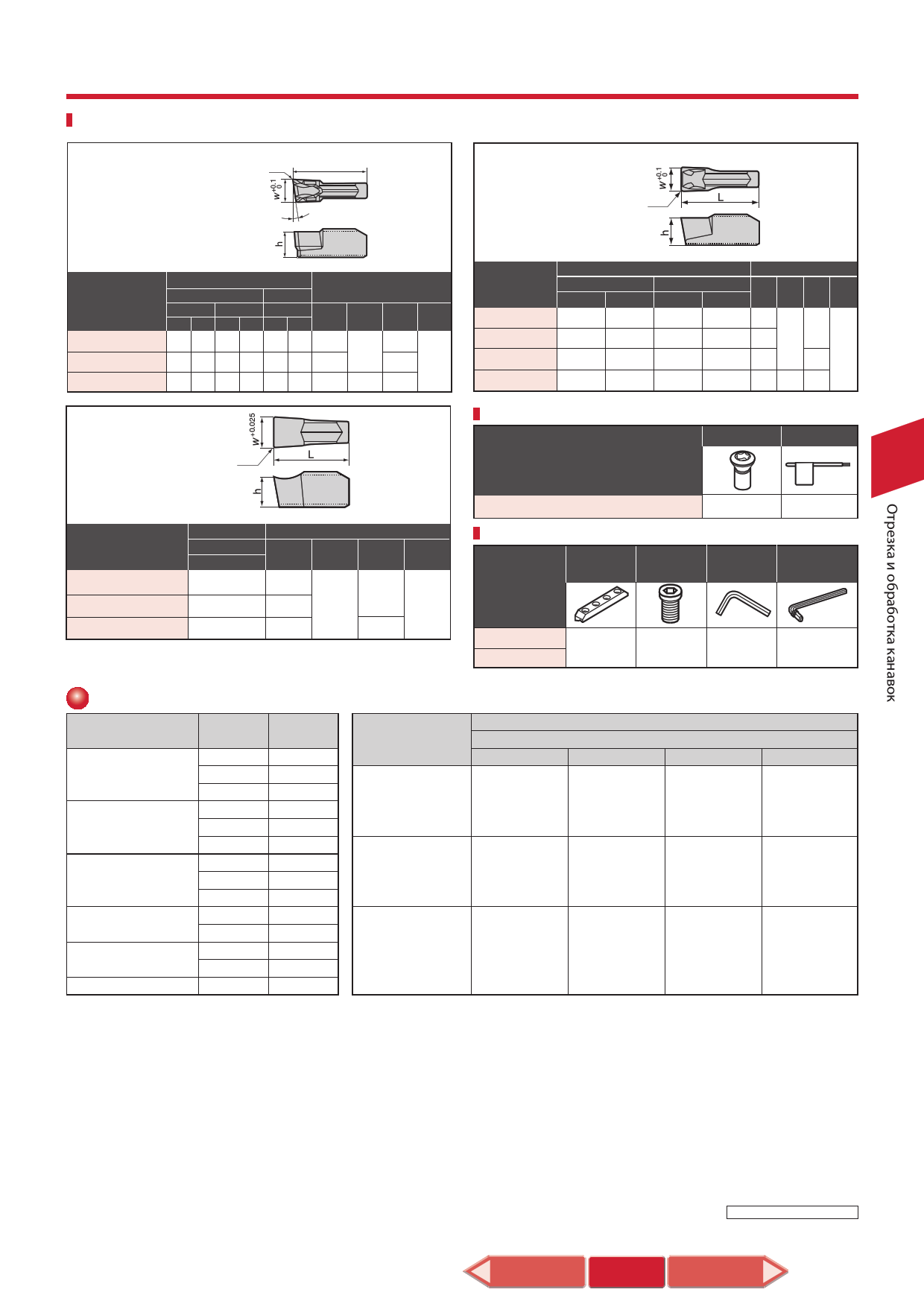 $w^{+0.1}_{0}$

h

$w^{+0.1}_{0}$

L

h

$w^{+0.025}$

L

h

Отрезка и обработка канавок