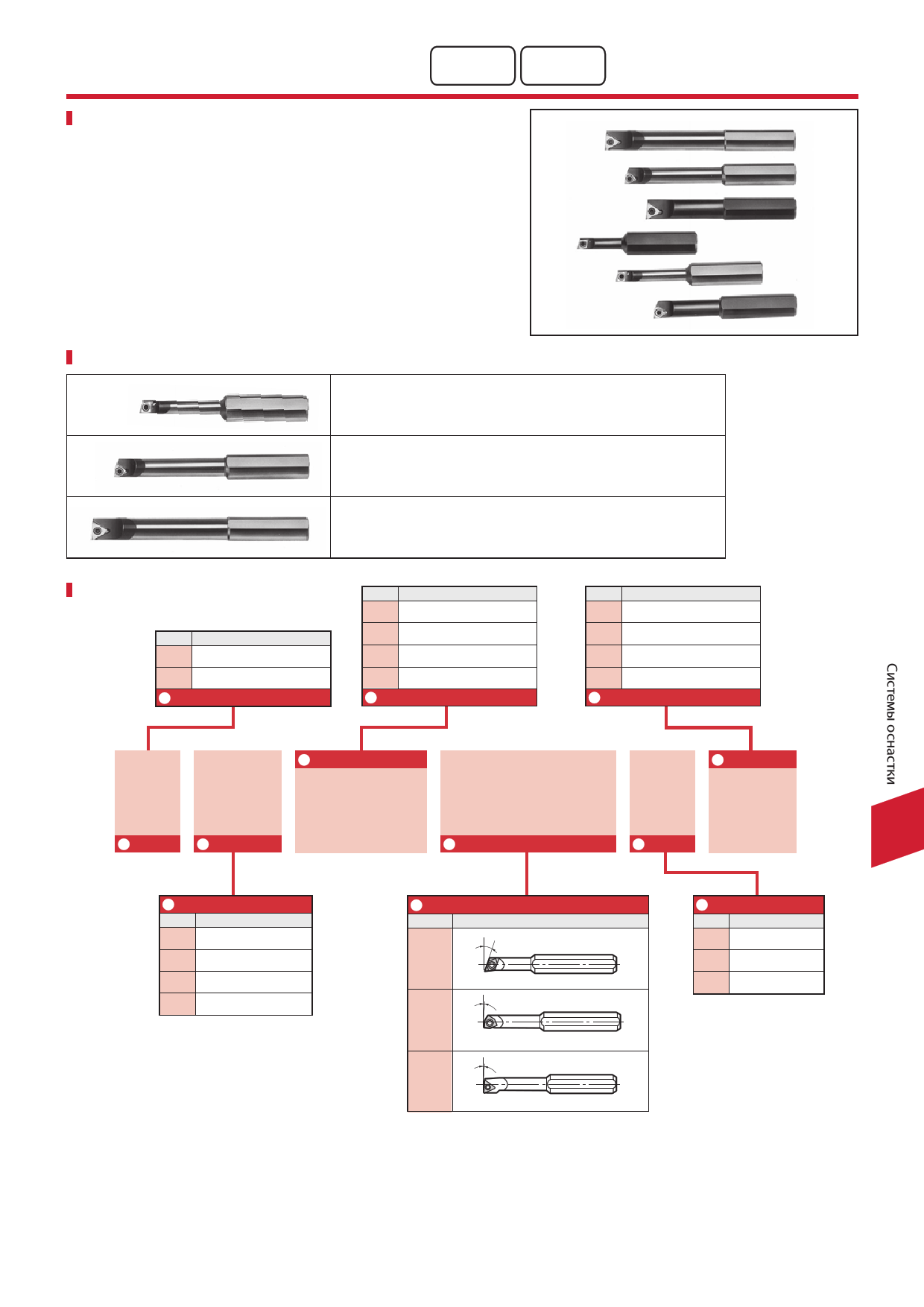 Системы оснастки