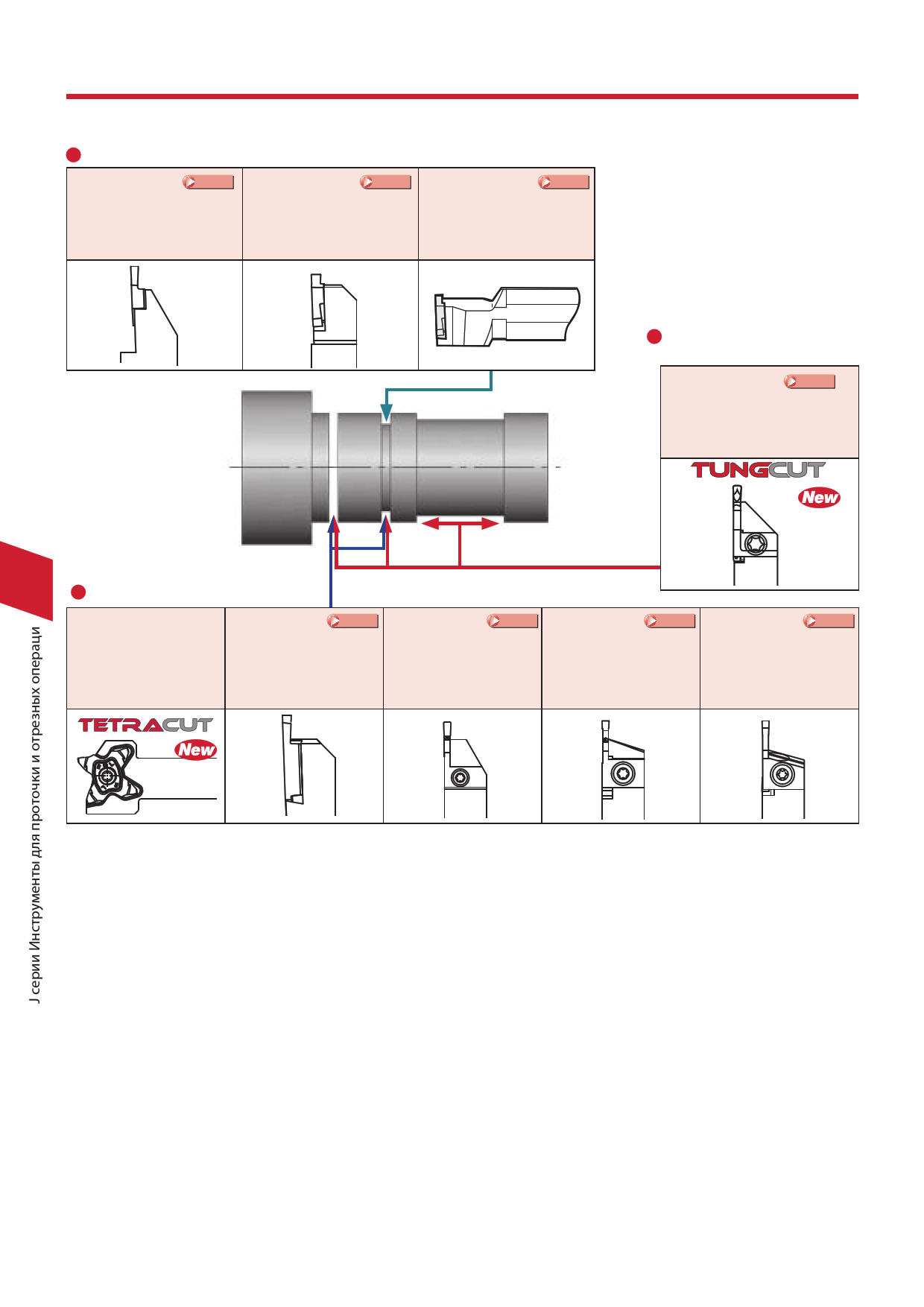 TUNGCUT
New

TETRACUT
New

J серии Инструменты для проточки и отрезных операци