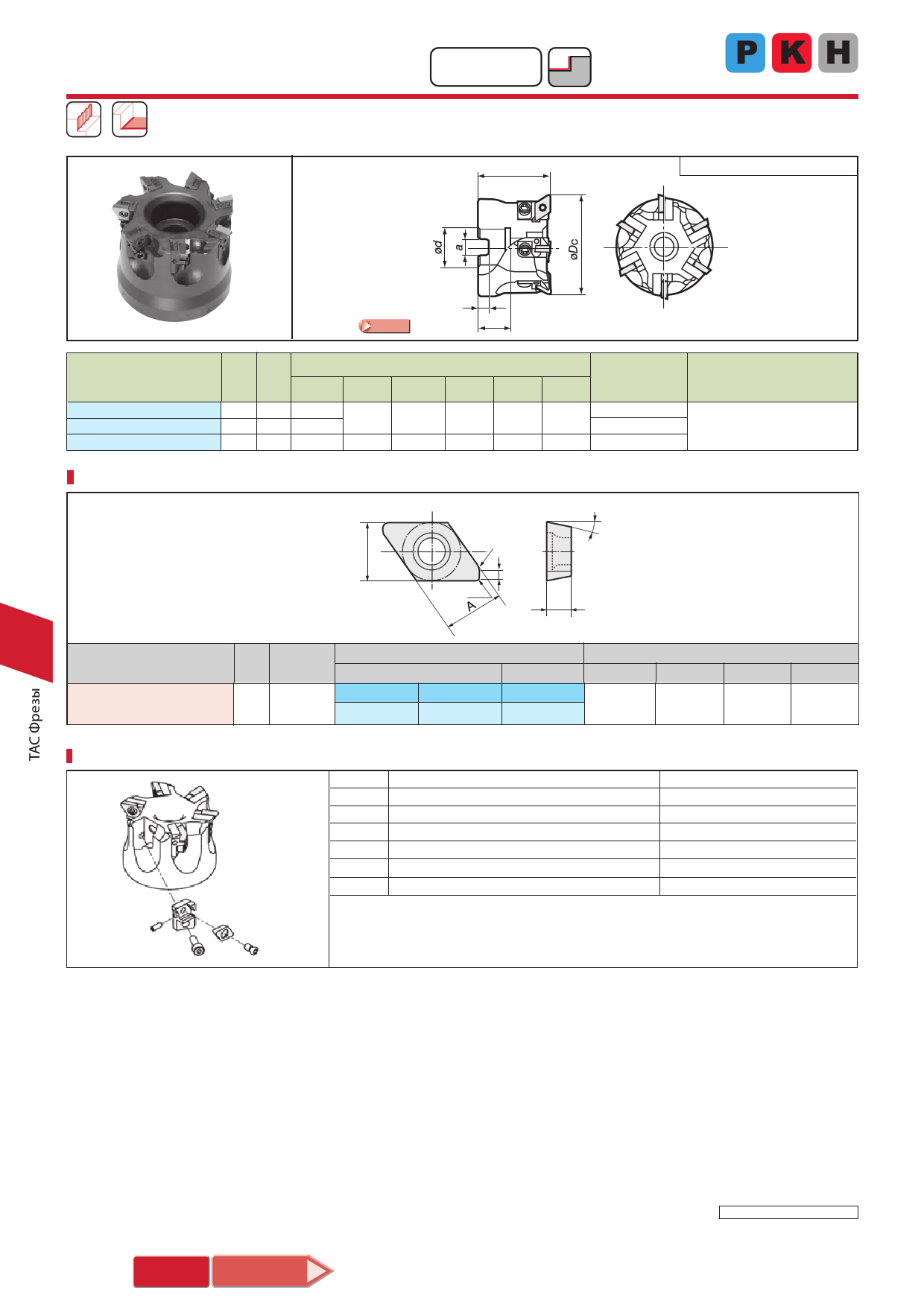 P K H

ød

a

øDc

A

TAC Фрезы