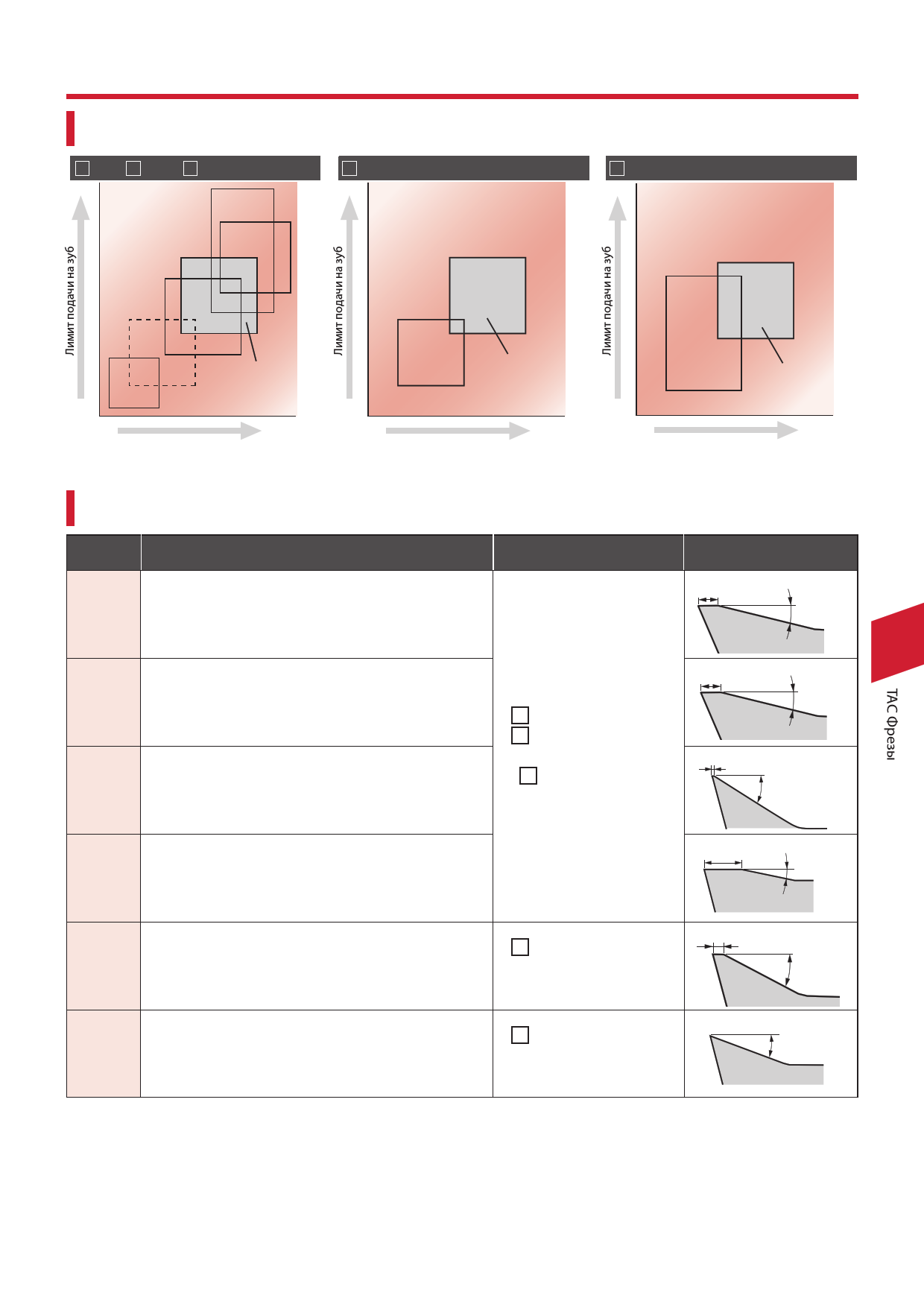 Лимит подачи на зуб

Лимит подачи на зуб

Лимит подачи на зуб

TAC Фрезы