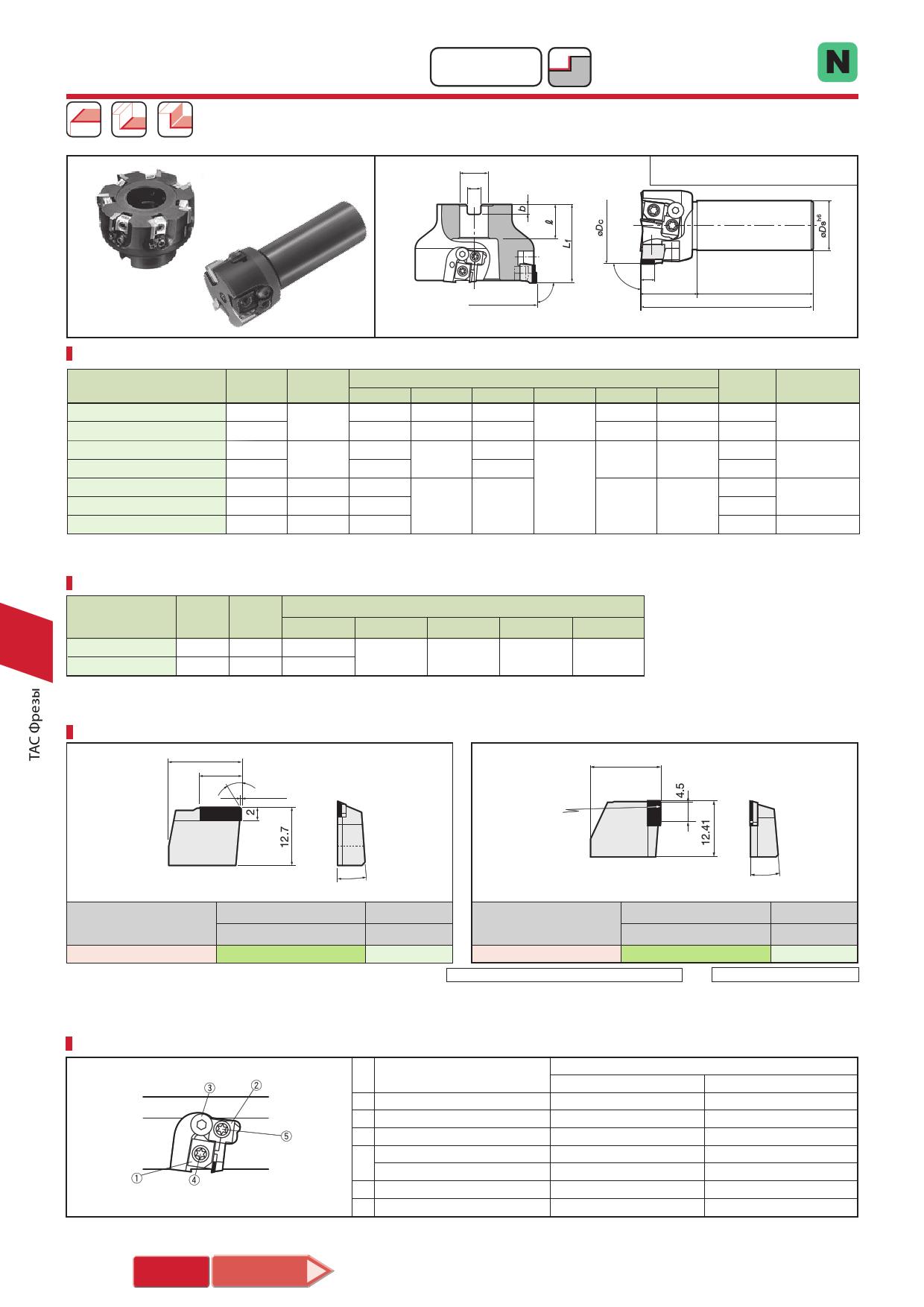 N

b

ℓ

$L_f$

$\phi Dc$

$\phi Ds^{h6}$

ТАС Фрезы

2

12.7

4.5

12.41

③

②

⑤

①

④